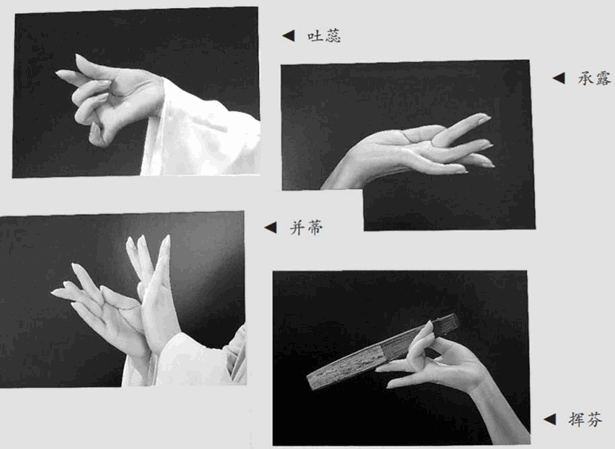 ◀ 吐蕊

◀ 承露

◀ 并蒂

◀ 挥芬